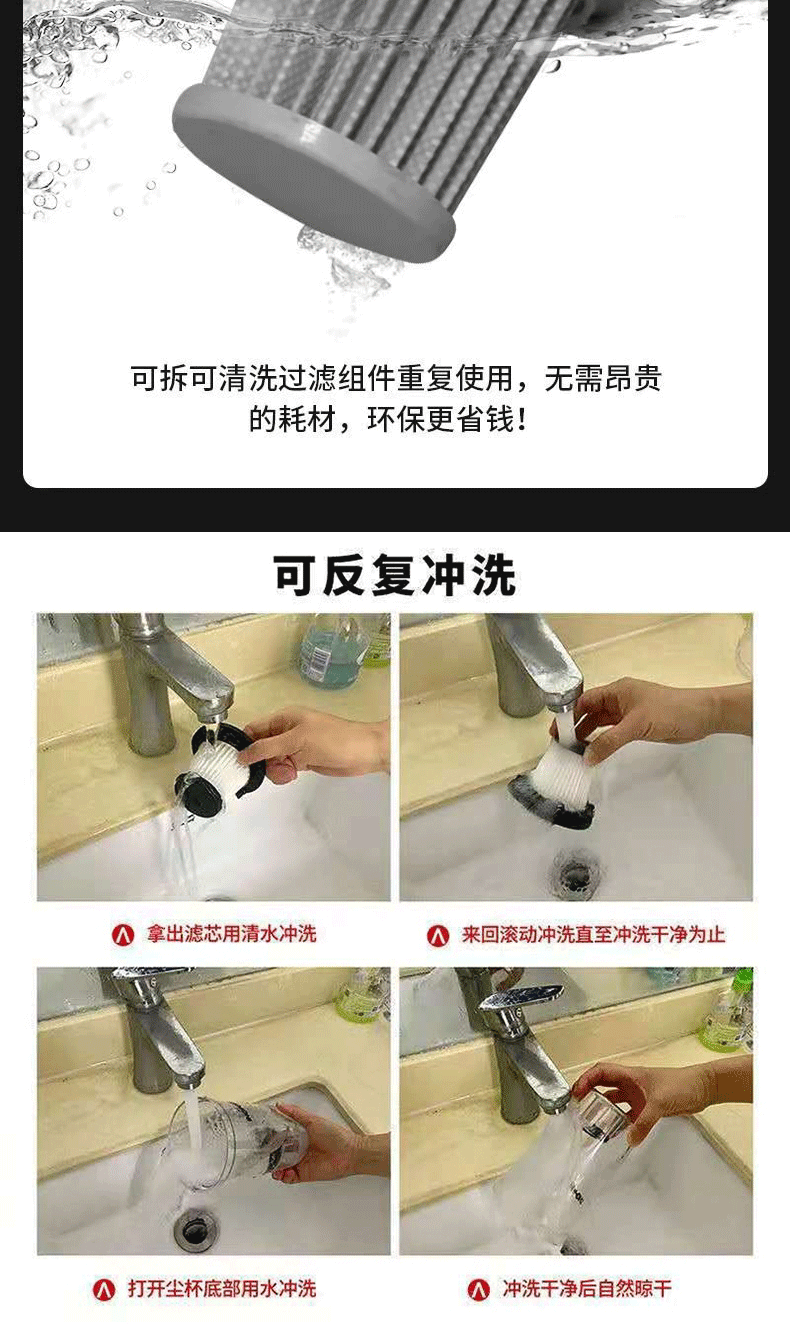 可拆可清洗过滤组件重复使用，无需昂贵的耗材，环保更省钱！

可反复冲洗

拿出滤芯用清水冲洗

来回滚动冲洗直至冲洗干净为止

打开尘杯底部用水冲洗

冲洗干净后自然晾干