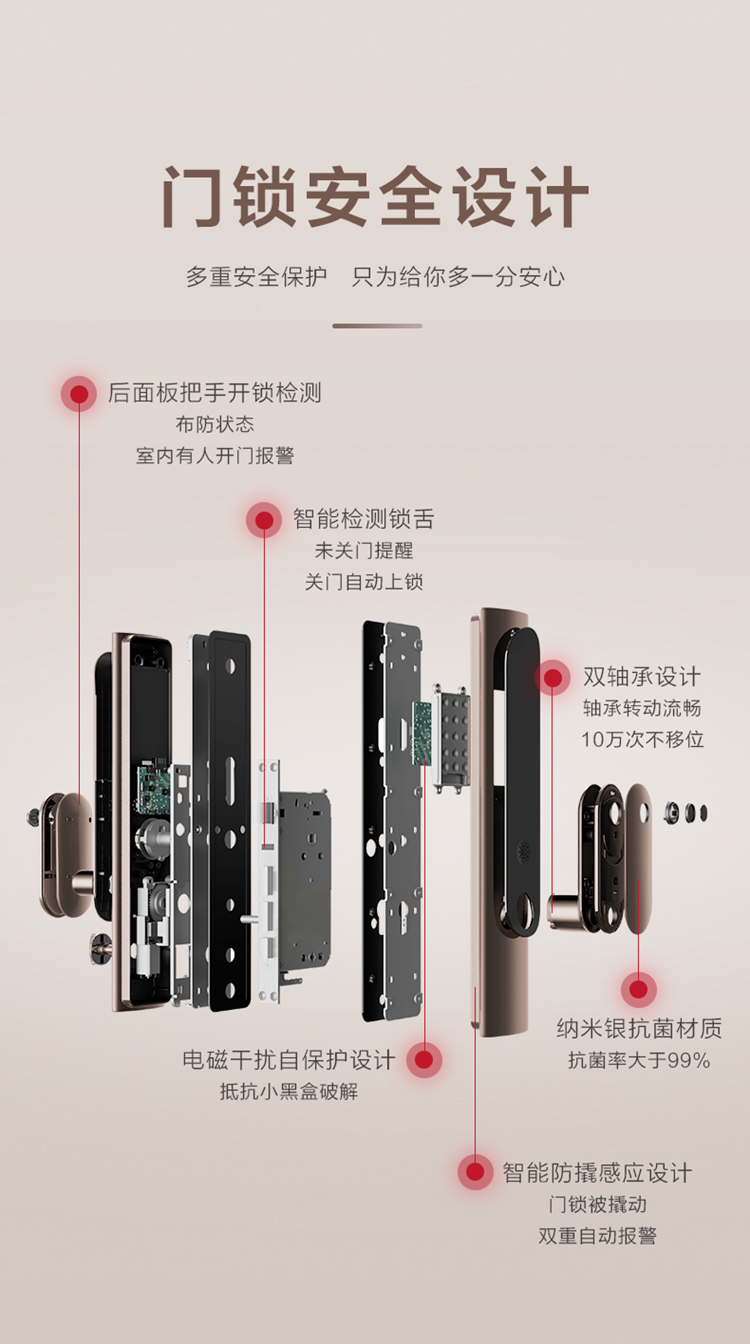 门锁安全设计

多重安全保护　只为给你多一分安心

后面板把手开锁检测
布防状态
室内有人开门报警

智能检测锁舌
未关门提醒
关门自动上锁

双轴承设计
轴承转动流畅
10万次不移位

纳米银抗菌材质
抗菌率大于99%

电磁干扰自保护设计
抵抗小黑盒破解

智能防撬感应设计
门锁被撬动
双重自动报警