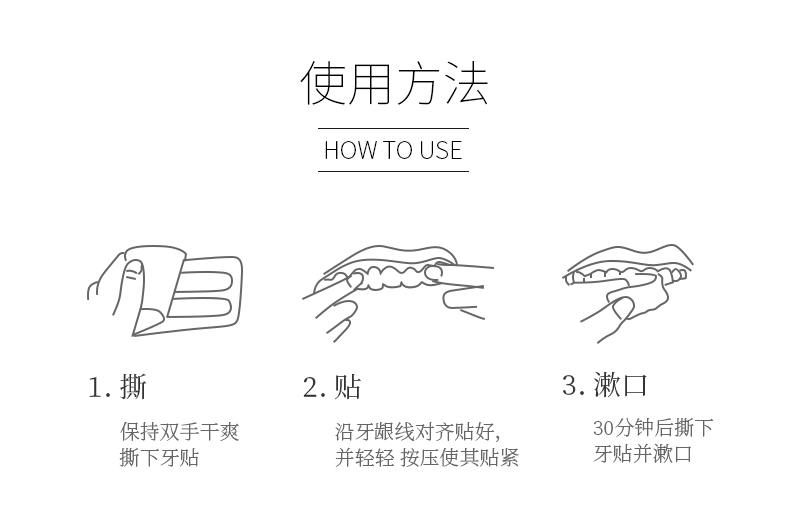 使用方法

HOW TO USE

1. 撕

保持双手干爽
撕下牙贴

2. 贴

沿牙龈线对齐贴好,
并轻轻 按压使其贴紧

3. 漱口

30分钟后撕下
牙贴并漱口