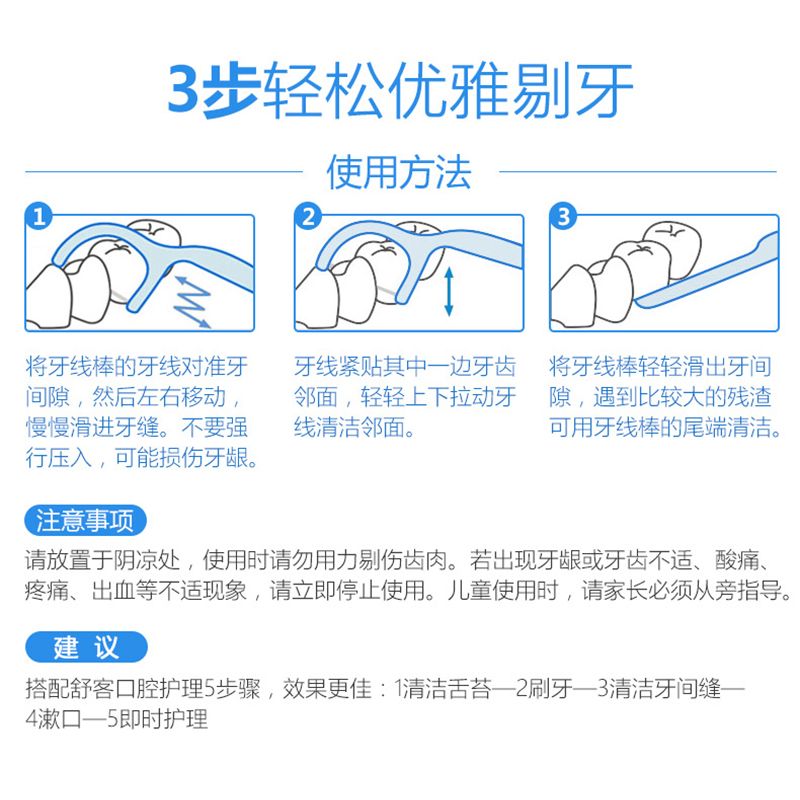 3步轻松优雅剔牙

使用方法

1

将牙线棒的牙线对准牙间隙，然后左右移动，慢慢滑进牙缝。不要强行压入，可能损伤牙龈。

2

牙线紧贴其中一边牙齿邻面，轻轻上下拉动牙线清洁邻面。

3

将牙线棒轻轻滑出牙间隙，遇到比较大的残渣可用牙线棒的尾端清洁。

注意事项

请放置于阴凉处，使用时请勿用力剔伤齿肉。若出现牙龈或牙齿不适、酸痛、疼痛、出血等不适现象，请立即停止使用。儿童使用时，请家长必须从旁指导。

建 议

搭配舒客口腔护理5步骤，效果更佳：1清洁舌苔—2刷牙—3清洁牙间缝—4漱口—5即时护理